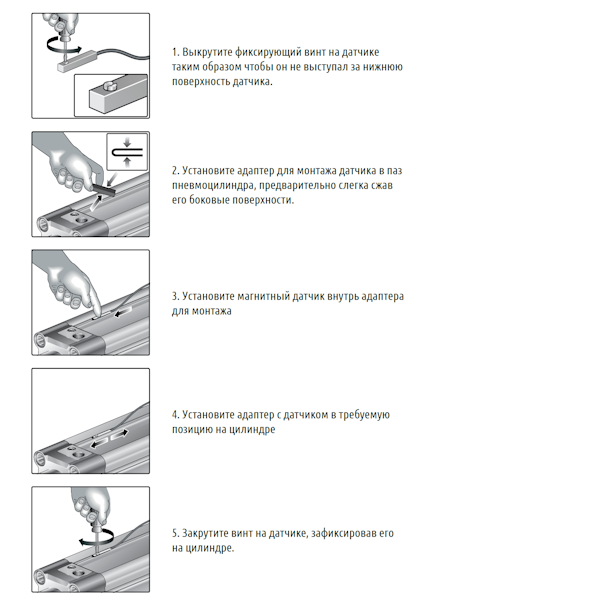 1. Выкрутите фиксирующий винт на датчике таким образом чтобы он не выступал за нижнюю поверхность датчика.

2. Установите адаптер для монтажа датчика в паз пневмоцилиндра, предварительно слегка сжав его боковые поверхности.

3. Установите магнитный датчик внутрь адаптера для монтажа

4. Установите адаптер с датчиком в требуемую позицию на цилиндре

5. Закрутите винт на датчике, зафиксировав его на цилиндре.