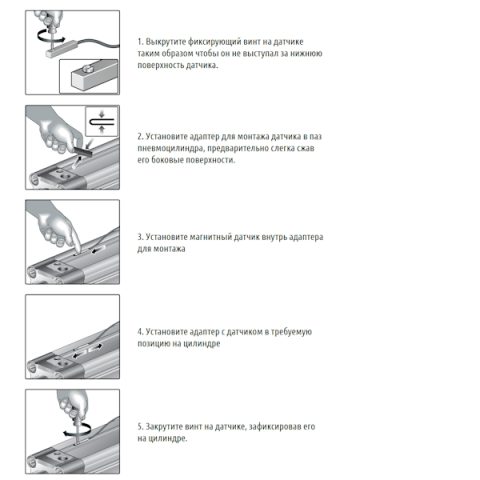 1. Выкрутите фиксирующий винт на датчике таким образом чтобы он не выступал за нижнюю поверхность датчика.

2. Установите адаптер для монтажа датчика в паз пневмоцилиндра, предварительно слегка сжав его боковые поверхности.

3. Установите магнитный датчик внутрь адаптера для монтажа

4. Установите адаптер с датчиком в требуемую позицию на цилиндре

5. Закрутите винт на датчике, зафиксировав его на цилиндре.