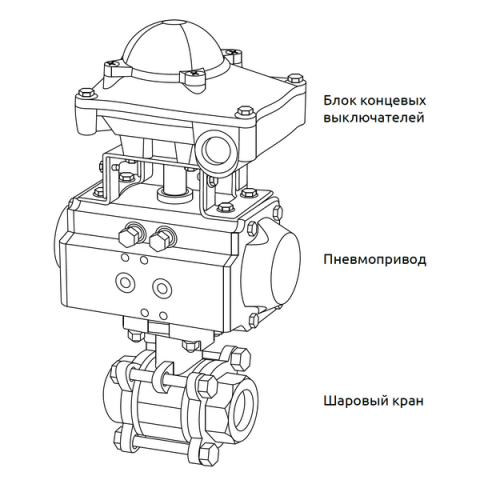 Блок концевых выключателей

Пневмопривод

Шаровый кран