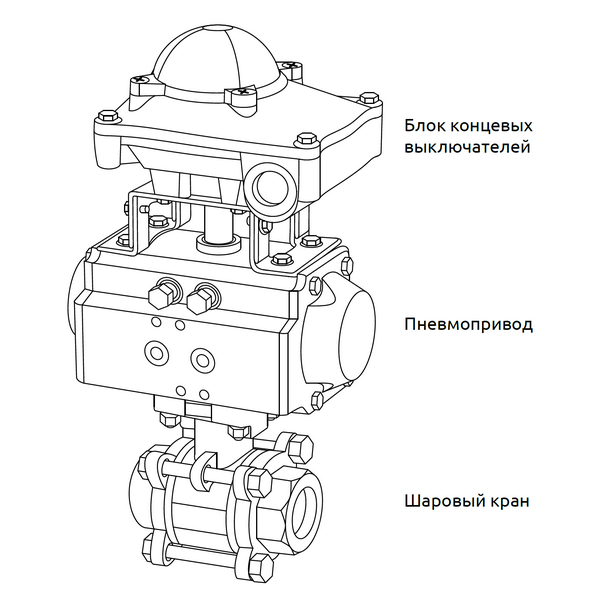 Блок концевых выключателей

Пневмопривод

Шаровый кран