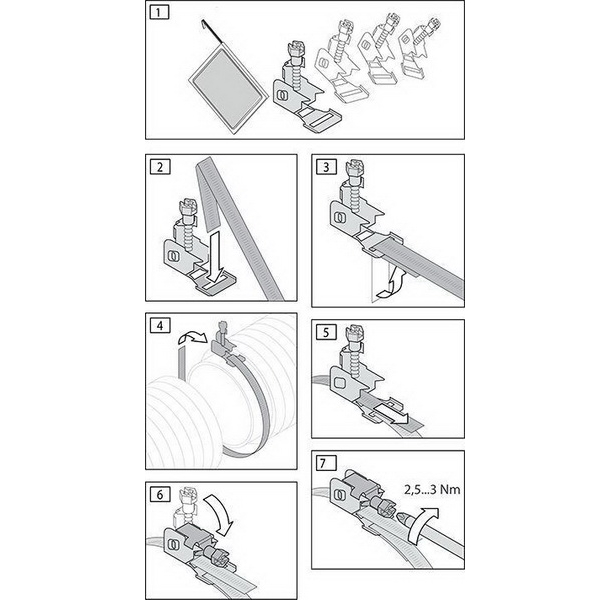 1

2

3

4

5

6

7

2,5...3 Nm